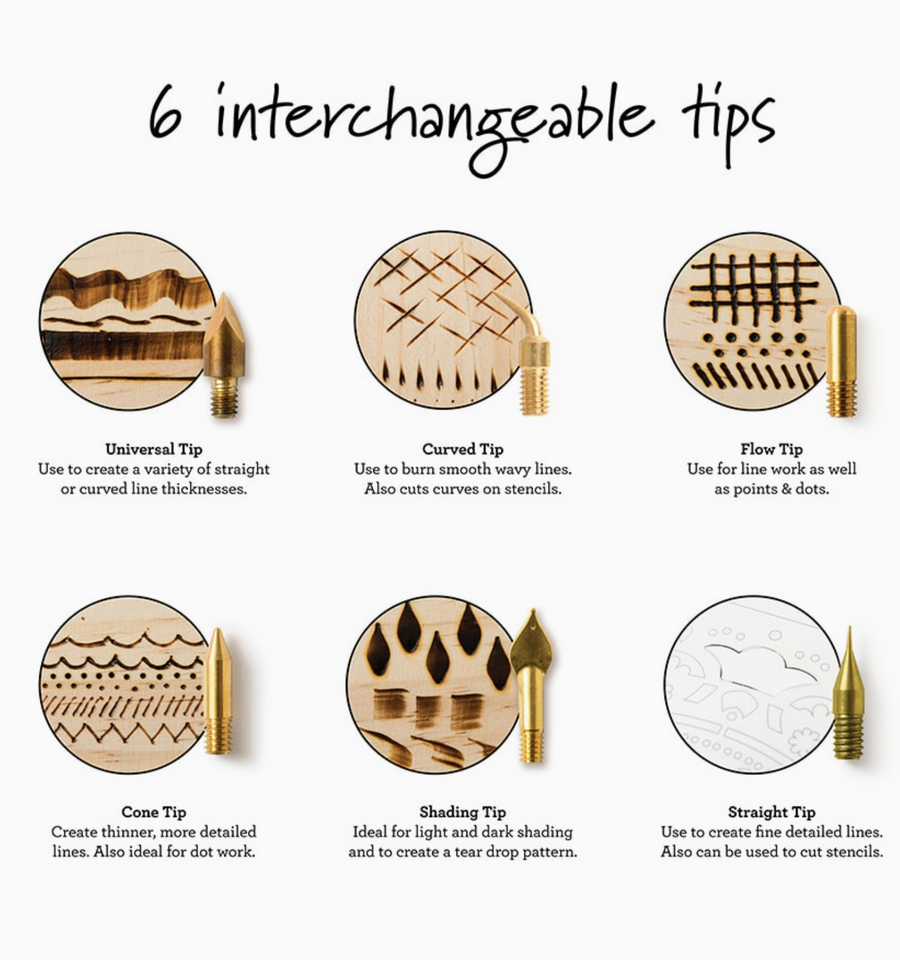 6 interchangeable tips

Universal Tip
Use to create a variety of straight or curved line thicknesses.

Curved Tip
Use to burn smooth wavy lines. Also cuts curves on stencils.

Flow Tip
Use for line work as well as points & dots.

Cone Tip
Create thinner, more detailed lines. Also ideal for dot work.

Shading Tip
Ideal for light and dark shading and to create a tear drop pattern.

Straight Tip
Use to create fine detailed lines. Also can be used to cut stencils.