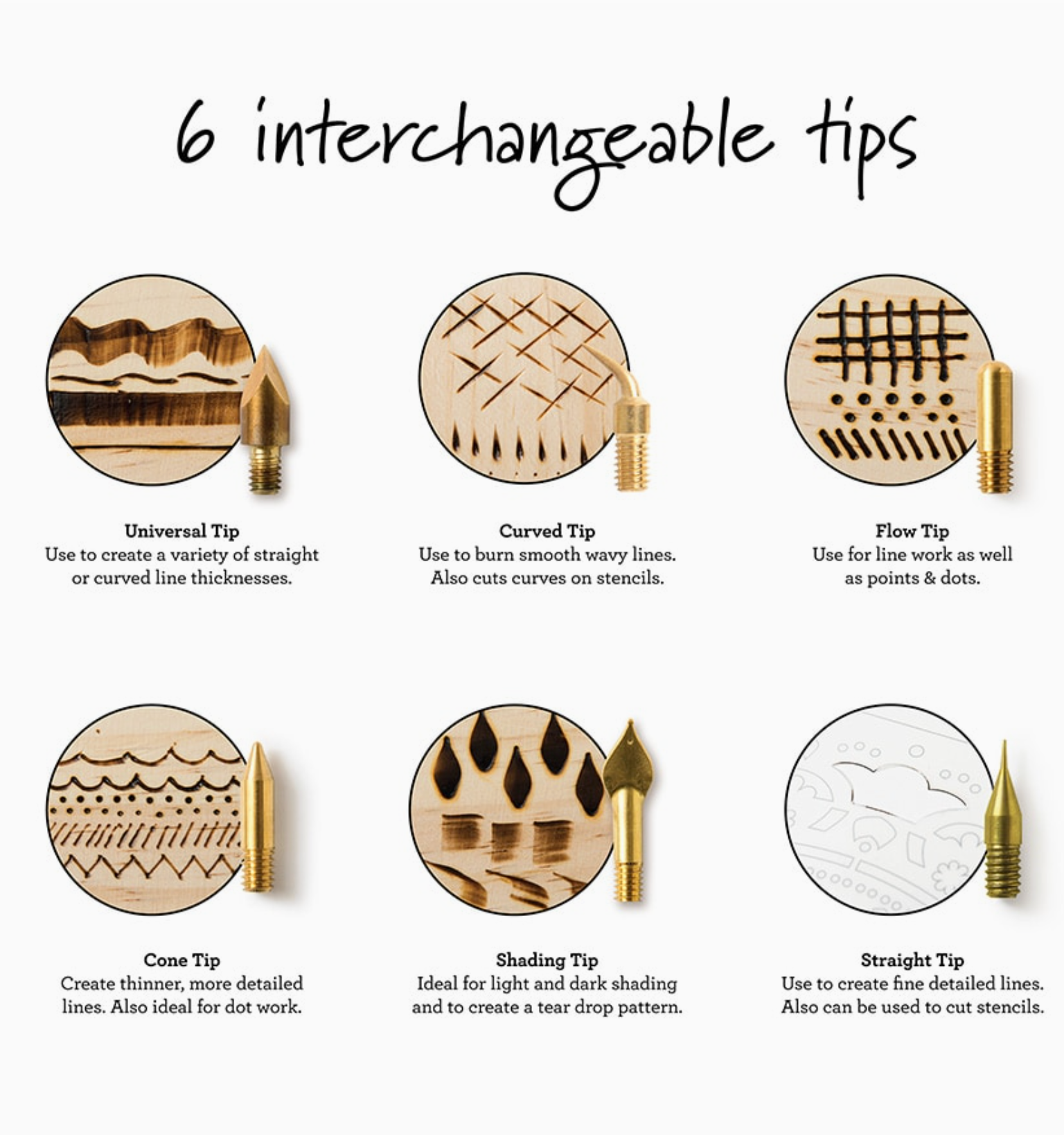 6 interchangeable tips

Universal Tip
Use to create a variety of straight or curved line thicknesses.

Curved Tip
Use to burn smooth wavy lines. Also cuts curves on stencils.

Flow Tip
Use for line work as well as points & dots.

Cone Tip
Create thinner, more detailed lines. Also ideal for dot work.

Shading Tip
Ideal for light and dark shading and to create a tear drop pattern.

Straight Tip
Use to create fine detailed lines. Also can be used to cut stencils.